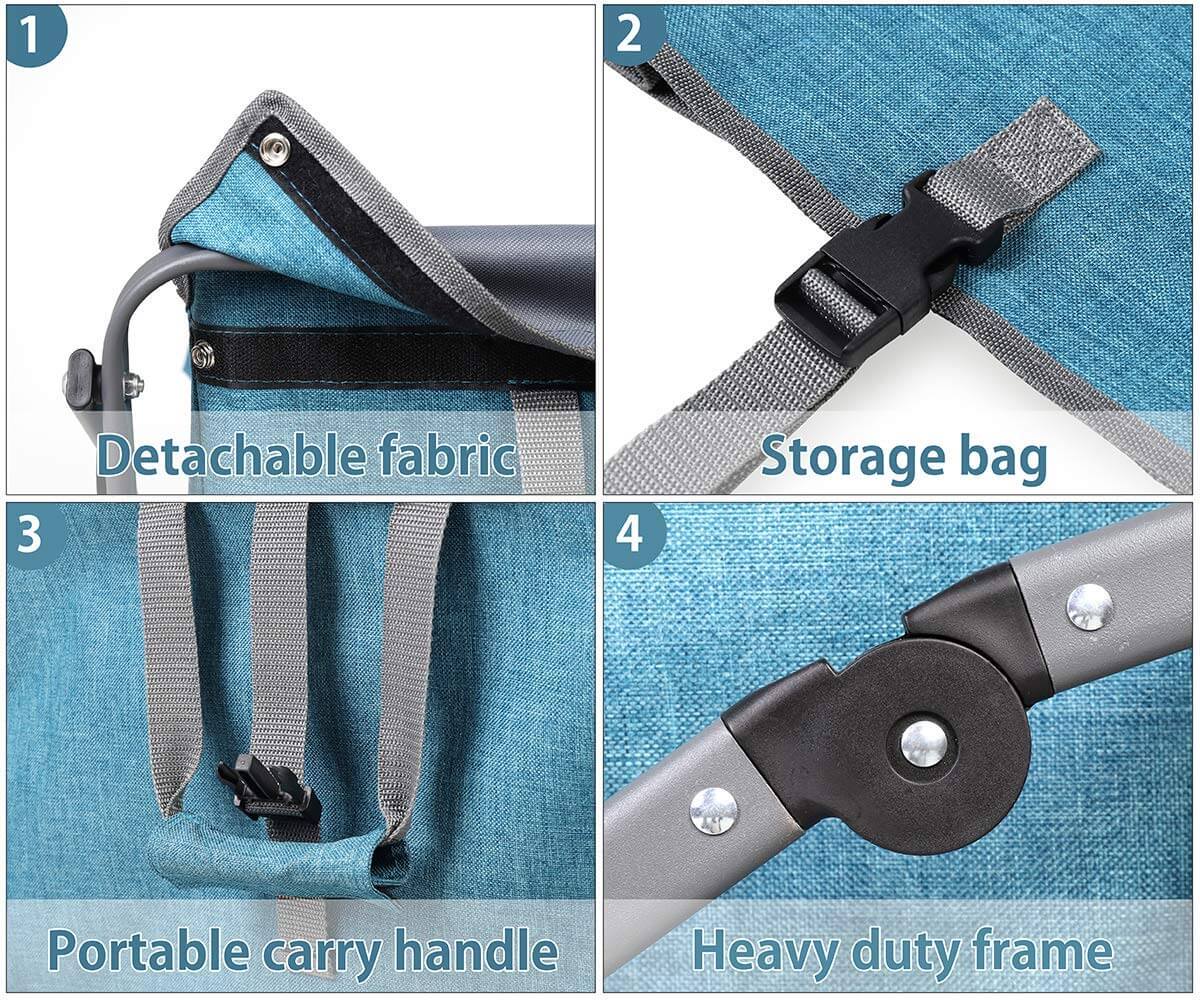 1
Detachable fabric

2
Storage bag

3
Portable carry handle

4
Heavy duty frame